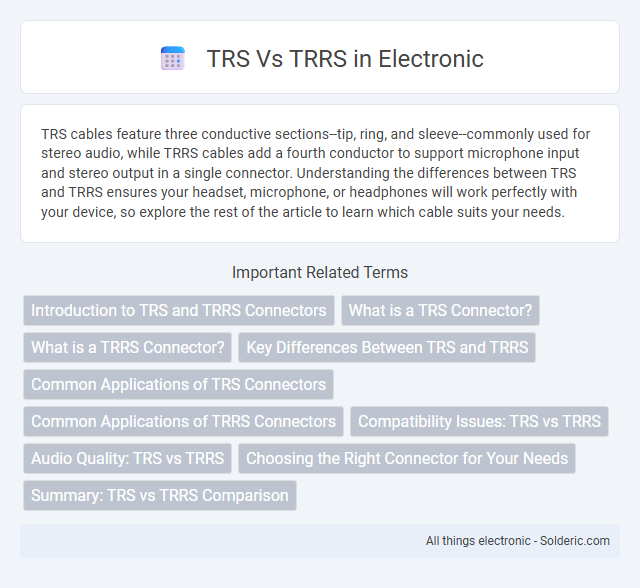 TRS Vs TRRS in Electronic

TRS cables feature three conductive sections–tip, ring, and sleeve--commonly used for stereo audio, while TRRS cables add a fourth conductor to support microphone input and stereo output in a single connector. Understanding the differences between TRS and TRRS ensures your headset, microphone, or headphones will work perfectly with your device, so explore the rest of the article to learn which cable suits your needs.

Important Related Terms

Introduction to TRS and TRRS Connectors

What is a TRS Connector?

What is a TRRS Connector?

Key Differences Between TRS and TRRS

Common Applications of TRS Connectors

Common Applications of TRRS Connectors

Compatibility Issues: TRS vs TRRS

Audio Quality: TRS vs TRRS

Choosing the Right Connector for Your Needs

Summary: TRS vs TRRS Comparison

All things electronic - Solderic.com