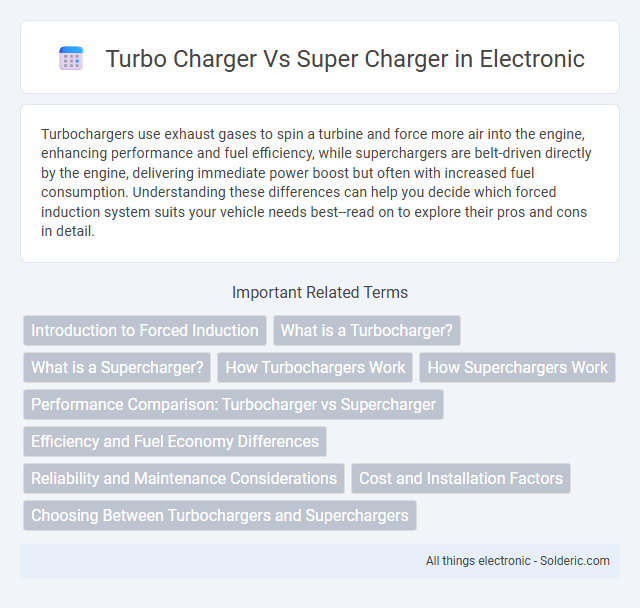 Turbo Charger Vs Super Charger in Electronic

Turbochargers use exhaust gases to spin a turbine and force more air into the engine, enhancing performance and fuel efficiency, while superchargers are belt-driven directly by the engine, delivering immediate power boost but often with increased fuel consumption. Understanding these differences can help you decide which forced induction system suits your vehicle needs best--read on to explore their pros and cons in detail.

Important Related Terms

Introduction to Forced Induction

What is a Turbocharger?

What is a Supercharger?

How Turbochargers Work

How Superchargers Work

Performance Comparison: Turbocharger vs Supercharger

Efficiency and Fuel Economy Differences

Reliability and Maintenance Considerations

Cost and Installation Factors

Choosing Between Turbochargers and Superchargers

All things electronic - Solderic.com