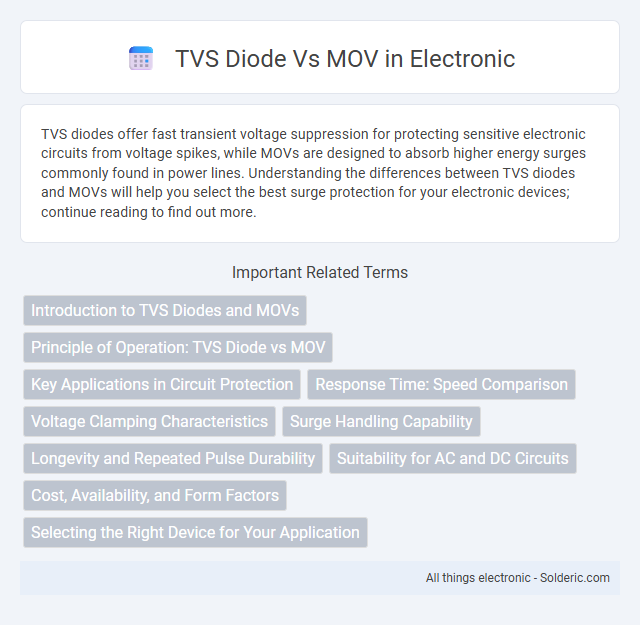 TVS Diode Vs MOV in Electronic

TVS diodes offer fast transient voltage suppression for protecting sensitive electronic circuits from voltage spikes, while MOVs are designed to absorb higher energy surges commonly found in power lines. Understanding the differences between TVS diodes and MOVs will help you select the best surge protection for your electronic devices; continue reading to find out more.

Important Related Terms

Introduction to TVS Diodes and MOVs

Principle of Operation: TVS Diode vs MOV

Key Applications in Circuit Protection

Response Time: Speed Comparison

Voltage Clamping Characteristics

Surge Handling Capability

Longevity and Repeated Pulse Durability

Suitability for AC and DC Circuits

Cost, Availability, and Form Factors

Selecting the Right Device for Your Application

All things electronic - Solderic.com