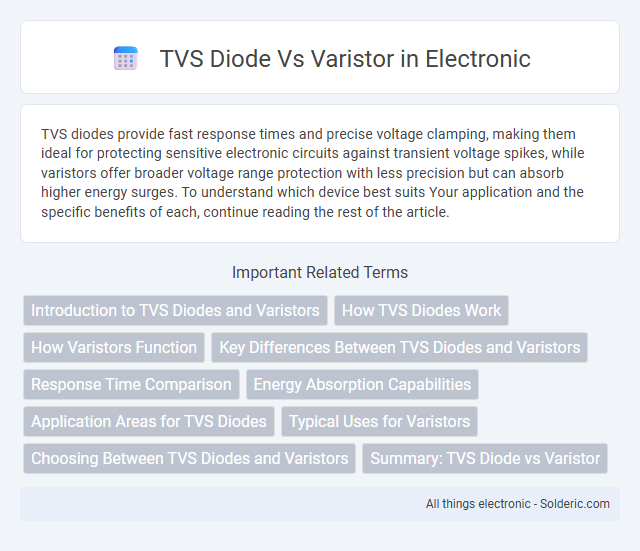 TVS Diode Vs Varistor in Electronic

TVS diodes provide fast response times and precise voltage clamping, making them ideal for protecting sensitive electronic circuits against transient voltage spikes, while varistors offer broader voltage range protection with less precision but can absorb higher energy surges. To understand which device best suits Your application and the specific benefits of each, continue reading the rest of the article.

Important Related Terms

Introduction to TVS Diodes and Varistors
How TVS Diodes Work
How Varistors Function
Key Differences Between TVS Diodes and Varistors
Response Time Comparison
Energy Absorption Capabilities
Application Areas for TVS Diodes
Typical Uses for Varistors
Choosing Between TVS Diodes and Varistors
Summary: TVS Diode vs Varistor

All things electronic - Solderic.com