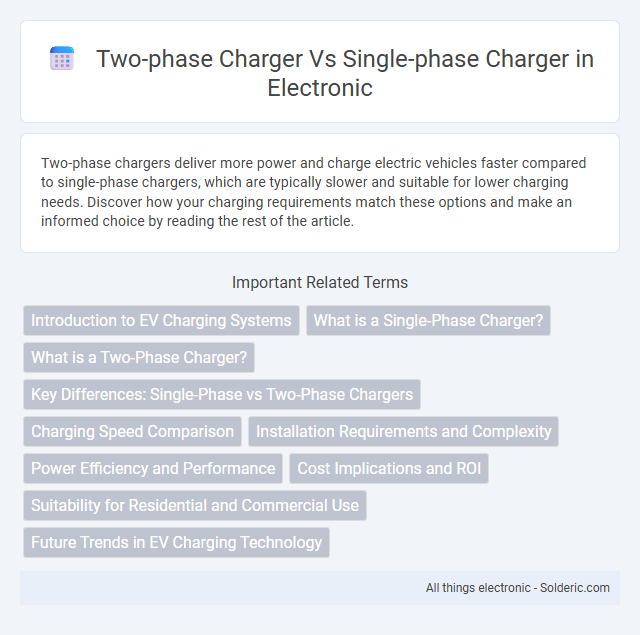 Two-phase Charger Vs Single-phase Charger in Electronic

Two-phase chargers deliver more power and charge electric vehicles faster compared to single-phase chargers, which are typically slower and suitable for lower charging needs. Discover how your charging requirements match these options and make an informed choice by reading the rest of the article.

Important Related Terms

Introduction to EV Charging Systems

What is a Single-Phase Charger?

What is a Two-Phase Charger?

Key Differences: Single-Phase vs Two-Phase Chargers

Charging Speed Comparison

Installation Requirements and Complexity

Power Efficiency and Performance

Cost Implications and ROI

Suitability for Residential and Commercial Use

Future Trends in EV Charging Technology

All things electronic - Solderic.com