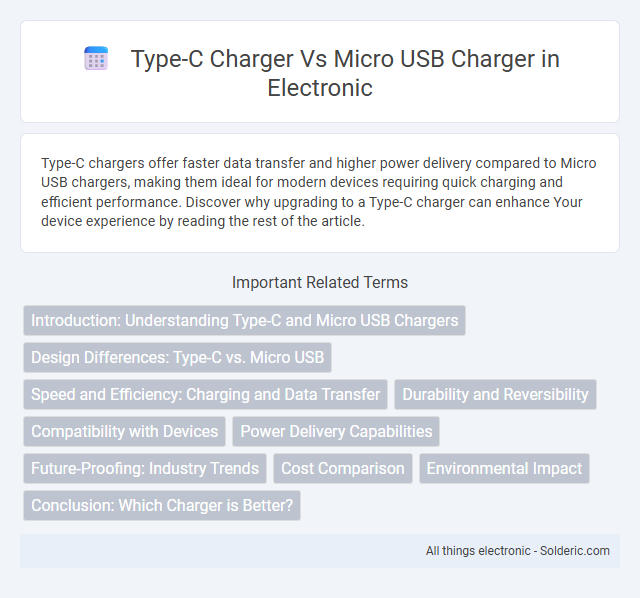 Type-C Charger Vs Micro USB Charger in Electronic

Type-C chargers offer faster data transfer and higher power delivery compared to Micro USB chargers, making them ideal for modern devices requiring quick charging and efficient performance. Discover why upgrading to a Type-C charger can enhance Your device experience by reading the rest of the article.

Important Related Terms

Introduction: Understanding Type-C and Micro USB Chargers

Design Differences: Type-C vs. Micro USB

Speed and Efficiency: Charging and Data Transfer

Durability and Reversibility

Compatibility with Devices

Power Delivery Capabilities

Future-Proofing: Industry Trends

Cost Comparison

Environmental Impact

Conclusion: Which Charger is Better?

All things electronic - Solderic.com