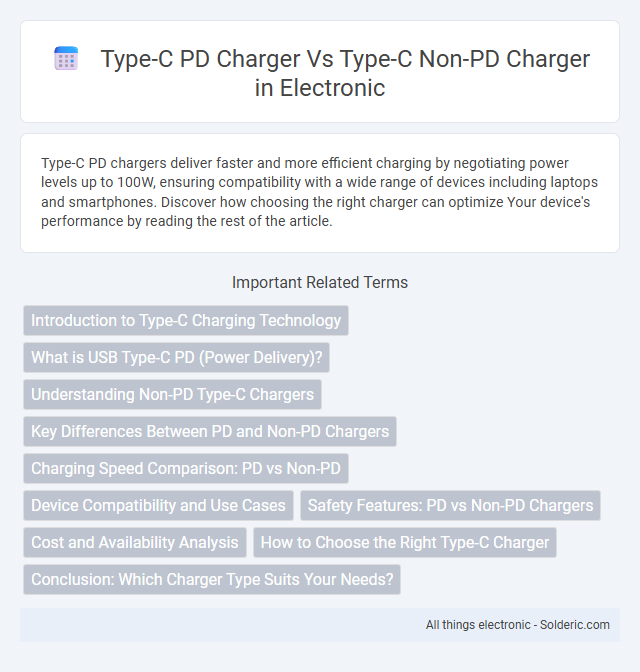 Type-C PD Charger Vs Type-C Non-PD Charger in Electronic

Type-C PD chargers deliver faster and more efficient charging by negotiating power levels up to 100W, ensuring compatibility with a wide range of devices including laptops and smartphones. Discover how choosing the right charger can optimize Your device's performance by reading the rest of the article.

Important Related Terms

Introduction to Type-C Charging Technology

What is USB Type-C PD (Power Delivery)?

Understanding Non-PD Type-C Chargers

Key Differences Between PD and Non-PD Chargers

Charging Speed Comparison: PD vs Non-PD

Device Compatibility and Use Cases

Safety Features: PD vs Non-PD Chargers

Cost and Availability Analysis

How to Choose the Right Type-C Charger

Conclusion: Which Charger Type Suits Your Needs?

All things electronic - Solderic.com