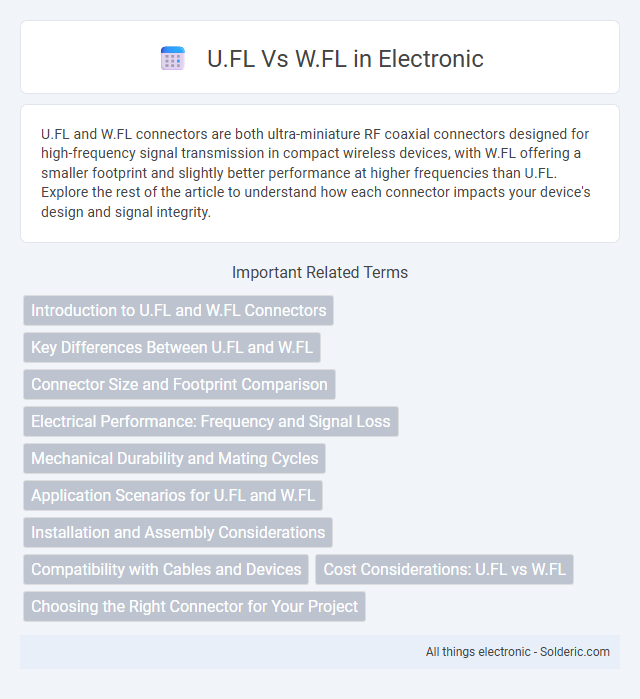 U.FL Vs W.FL in Electronic

U.FL and W.FL connectors are both ultra-miniature RF coaxial connectors designed for high-frequency signal transmission in compact wireless devices, with W.FL offering a smaller footprint and slightly better performance at higher frequencies than U.FL. Explore the rest of the article to understand how each connector impacts your device's design and signal integrity.

Important Related Terms

Introduction to U.FL and W.FL Connectors

Key Differences Between U.FL and W.FL

Connector Size and Footprint Comparison

Electrical Performance: Frequency and Signal Loss

Mechanical Durability and Mating Cycles

Application Scenarios for U.FL and W.FL

Installation and Assembly Considerations

Compatibility with Cables and Devices

Cost Considerations: U.FL vs W.FL

Choosing the Right Connector for Your Project

All things electronic - Solderic.com