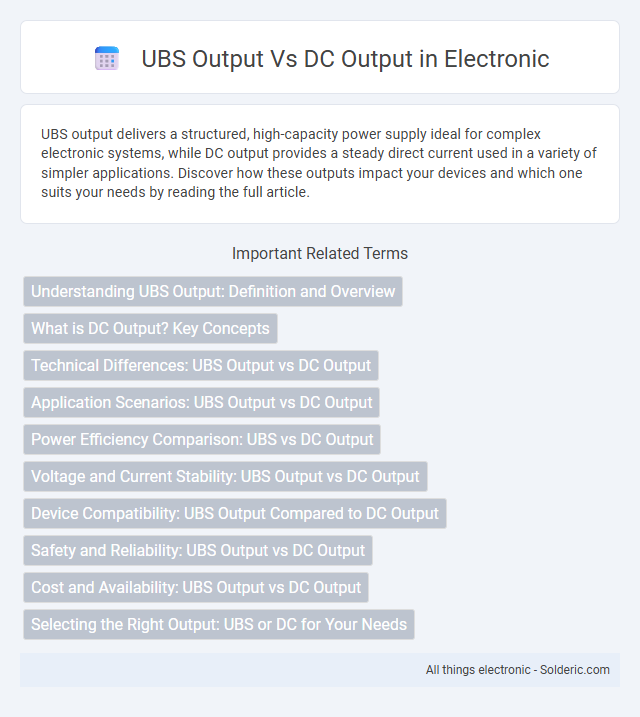 UBS Output Vs DC Output in Electronic

UBS output delivers a structured, high-capacity power supply ideal for complex electronic systems, while DC output provides a steady direct current used in a variety of simpler applications. Discover how these outputs impact your devices and which one suits your needs by reading the full article.

Important Related Terms

Understanding UBS Output: Definition and Overview

What is DC Output? Key Concepts

Technical Differences: UBS Output vs DC Output

Application Scenarios: UBS Output vs DC Output

Power Efficiency Comparison: UBS vs DC Output

Voltage and Current Stability: UBS Output vs DC Output

Device Compatibility: UBS Output Compared to DC Output

Safety and Reliability: UBS Output vs DC Output

Cost and Availability: UBS Output vs DC Output

Selecting the Right Output: UBS or DC for Your Needs

All things electronic - Solderic.com