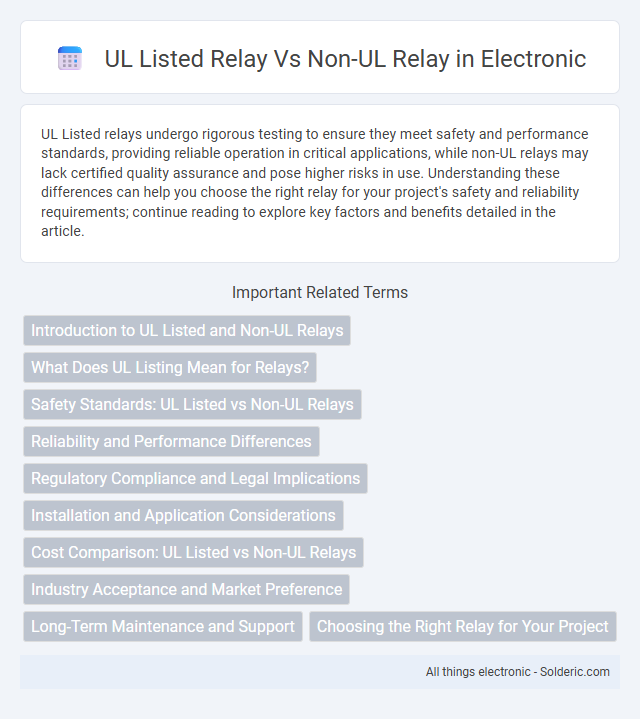 UL Listed Relay Vs Non-UL Relay in Electronic

UL Listed relays undergo rigorous testing to ensure they meet safety and performance standards, providing reliable operation in critical applications, while non-UL relays may lack certified quality assurance and pose higher risks in use. Understanding these differences can help you choose the right relay for your project's safety and reliability requirements; continue reading to explore key factors and benefits detailed in the article.

Important Related Terms

Introduction to UL Listed and Non-UL Relays

What Does UL Listing Mean for Relays?

Safety Standards: UL Listed vs Non-UL Relays

Reliability and Performance Differences

Regulatory Compliance and Legal Implications

Installation and Application Considerations

Cost Comparison: UL Listed vs Non-UL Relays

Industry Acceptance and Market Preference

Long-Term Maintenance and Support

Choosing the Right Relay for Your Project

All things electronic - Solderic.com