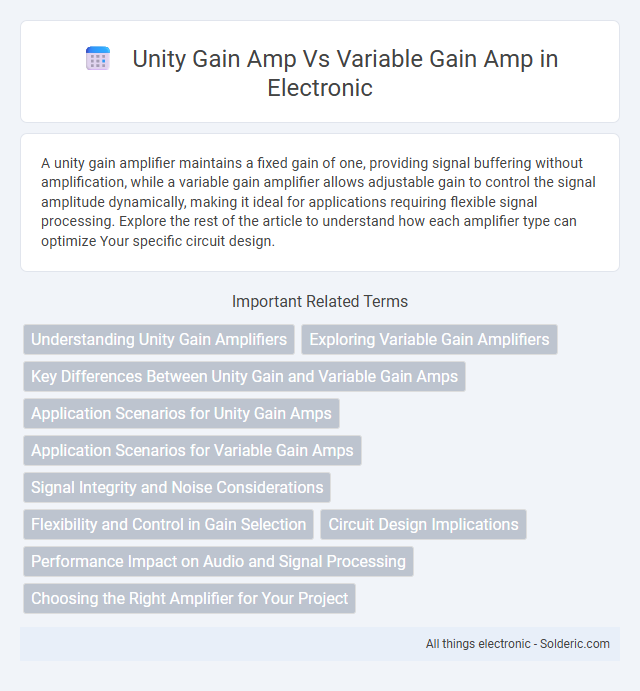 Unity Gain Amp Vs Variable Gain Amp in Electronic

A unity gain amplifier maintains a fixed gain of one, providing signal buffering without amplification, while a variable gain amplifier allows adjustable gain to control the signal amplitude dynamically, making it ideal for applications requiring flexible signal processing. Explore the rest of the article to understand how each amplifier type can optimize Your specific circuit design.

Important Related Terms

Understanding Unity Gain Amplifiers

Exploring Variable Gain Amplifiers

Key Differences Between Unity Gain and Variable Gain Amps

Application Scenarios for Unity Gain Amps

Application Scenarios for Variable Gain Amps

Signal Integrity and Noise Considerations

Flexibility and Control in Gain Selection

Circuit Design Implications

Performance Impact on Audio and Signal Processing

Choosing the Right Amplifier for Your Project

All things electronic - Solderic.com