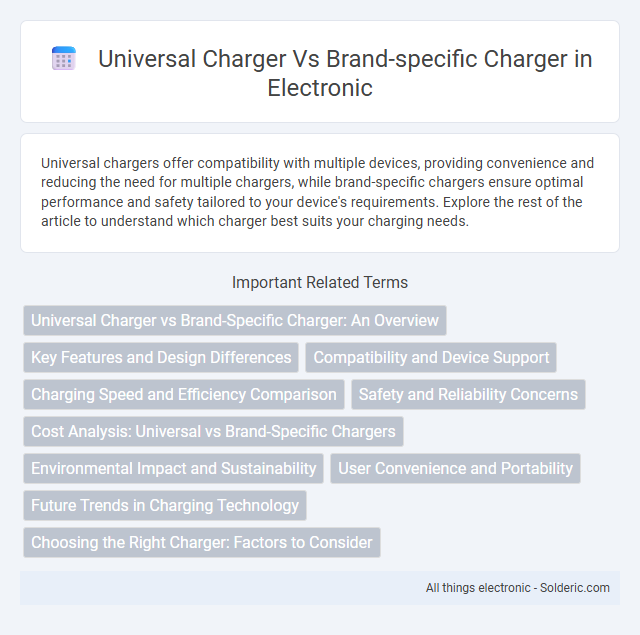 Universal Charger Vs Brand-specific Charger in Electronic

Universal chargers offer compatibility with multiple devices, providing convenience and reducing the need for multiple chargers, while brand-specific chargers ensure optimal performance and safety tailored to your device's requirements. Explore the rest of the article to understand which charger best suits your charging needs.

Important Related Terms

Universal Charger vs Brand-Specific Charger: An Overview

Key Features and Design Differences

Compatibility and Device Support

Charging Speed and Efficiency Comparison

Safety and Reliability Concerns

Cost Analysis: Universal vs Brand-Specific Chargers

Environmental Impact and Sustainability

User Convenience and Portability

Future Trends in Charging Technology

Choosing the Right Charger: Factors to Consider

All things electronic - Solderic.com