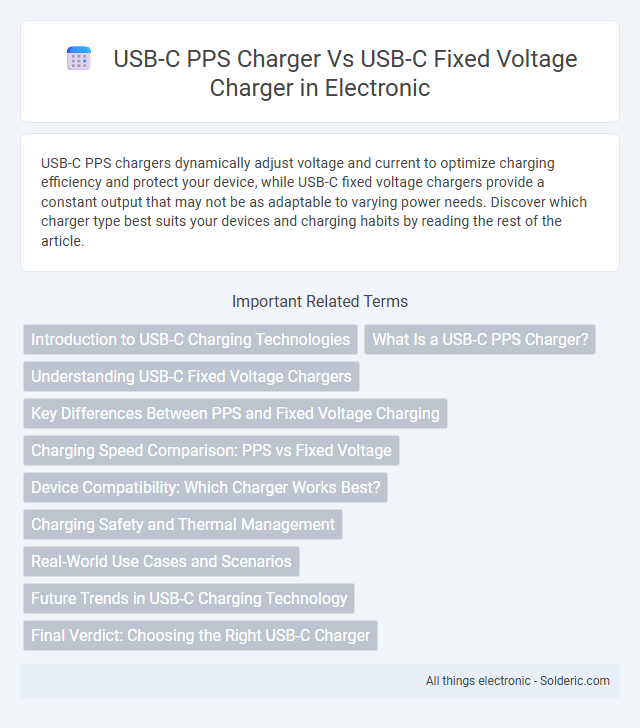 USB-C PPS Charger Vs USB-C Fixed Voltage Charger in Electronic

USB-C PPS chargers dynamically adjust voltage and current to optimize charging efficiency and protect your device, while USB-C fixed voltage chargers provide a constant output that may not be as adaptable to varying power needs. Discover which charger type best suits your devices and charging habits by reading the rest of the article.

Important Related Terms

Introduction to USB-C Charging Technologies

What Is a USB-C PPS Charger?

Understanding USB-C Fixed Voltage Chargers

Key Differences Between PPS and Fixed Voltage Charging

Charging Speed Comparison: PPS vs Fixed Voltage

Device Compatibility: Which Charger Works Best?

Charging Safety and Thermal Management

Real-World Use Cases and Scenarios

Future Trends in USB-C Charging Technology

Final Verdict: Choosing the Right USB-C Charger

All things electronic - Solderic.com