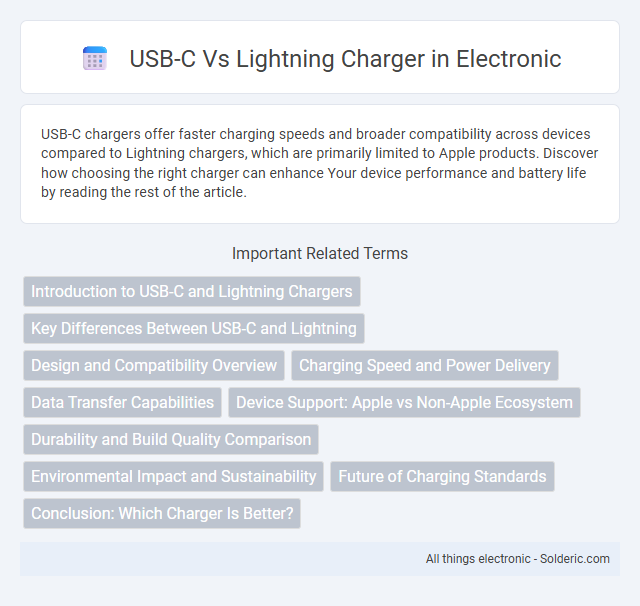 USB-C Vs Lightning Charger in Electronic

USB-C chargers offer faster charging speeds and broader compatibility across devices compared to Lightning chargers, which are primarily limited to Apple products. Discover how choosing the right charger can enhance Your device performance and battery life by reading the rest of the article.

Important Related Terms

Introduction to USB-C and Lightning Chargers

Key Differences Between USB-C and Lightning

Design and Compatibility Overview

Charging Speed and Power Delivery

Data Transfer Capabilities

Device Support: Apple vs Non-Apple Ecosystem

Durability and Build Quality Comparison

Environmental Impact and Sustainability

Future of Charging Standards

Conclusion: Which Charger Is Better?

All things electronic - Solderic.com