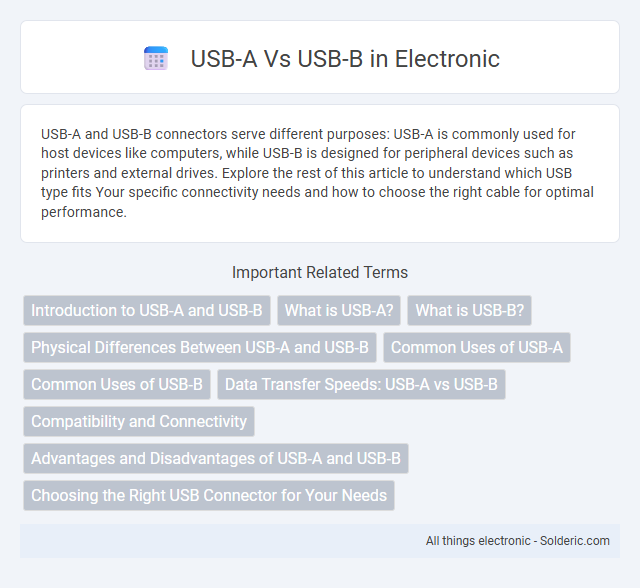 USB-A Vs USB-B in Electronic

USB-A and USB-B connectors serve different purposes: USB-A is commonly used for host devices like computers, while USB-B is designed for peripheral devices such as printers and external drives. Explore the rest of this article to understand which USB type fits Your specific connectivity needs and how to choose the right cable for optimal performance.

Important Related Terms

Introduction to USB-A and USB-B
What is USB-A?
What is USB-B?
Physical Differences Between USB-A and USB-B
Common Uses of USB-A
Common Uses of USB-B
Data Transfer Speeds: USB-A vs USB-B
Compatibility and Connectivity
Advantages and Disadvantages of USB-A and USB-B
Choosing the Right USB Connector for Your Needs

All things electronic - Solderic.com