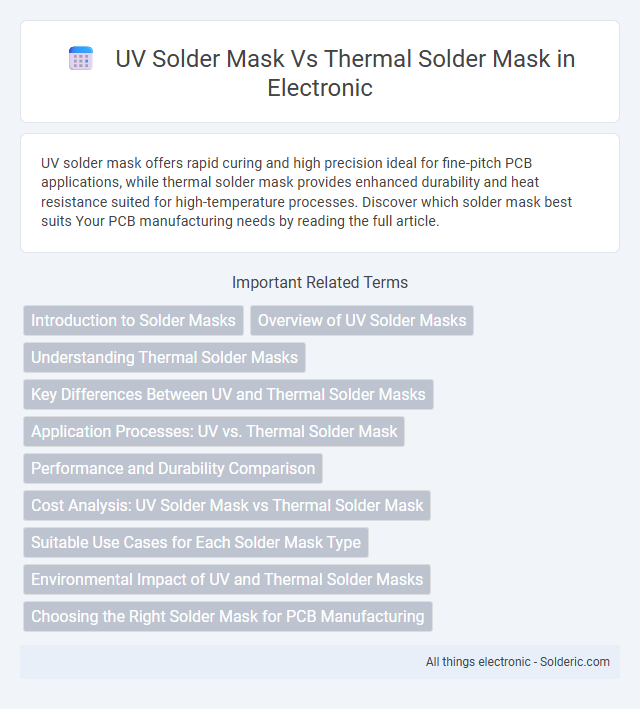 UV Solder Mask Vs Thermal Solder Mask in Electronic

UV solder mask offers rapid curing and high precision ideal for fine-pitch PCB applications, while thermal solder mask provides enhanced durability and heat resistance suited for high-temperature processes. Discover which solder mask best suits Your PCB manufacturing needs by reading the full article.

Important Related Terms

Introduction to Solder Masks

Overview of UV Solder Masks

Understanding Thermal Solder Masks

Key Differences Between UV and Thermal Solder Masks

Application Processes: UV vs. Thermal Solder Mask

Performance and Durability Comparison

Cost Analysis: UV Solder Mask vs Thermal Solder Mask

Suitable Use Cases for Each Solder Mask Type

Environmental Impact of UV and Thermal Solder Masks

Choosing the Right Solder Mask for PCB Manufacturing

All things electronic - Solderic.com