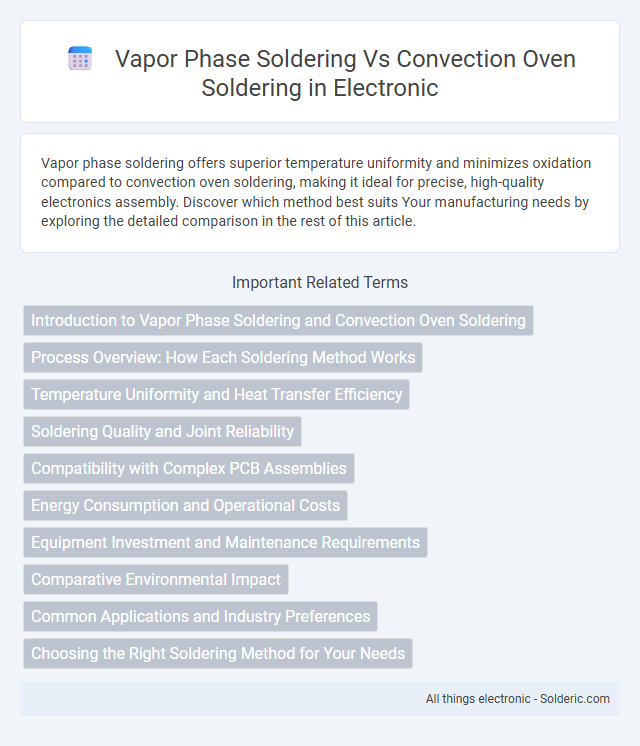 Vapor Phase Soldering Vs Convection Oven Soldering in Electronic

Vapor phase soldering offers superior temperature uniformity and minimizes oxidation compared to convection oven soldering, making it ideal for precise, high-quality electronics assembly. Discover which method best suits Your manufacturing needs by exploring the detailed comparison in the rest of this article.

Important Related Terms

Introduction to Vapor Phase Soldering and Convection Oven Soldering

Process Overview: How Each Soldering Method Works

Temperature Uniformity and Heat Transfer Efficiency

Soldering Quality and Joint Reliability

Compatibility with Complex PCB Assemblies

Energy Consumption and Operational Costs

Equipment Investment and Maintenance Requirements

Comparative Environmental Impact

Common Applications and Industry Preferences

Choosing the Right Soldering Method for Your Needs

All things electronic - Solderic.com