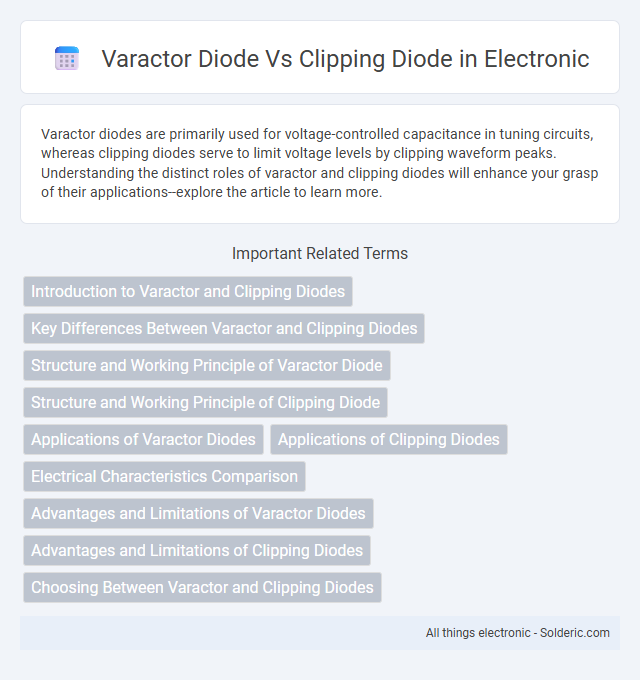 Varactor Diode Vs Clipping Diode in Electronic

Varactor diodes are primarily used for voltage-controlled capacitance in tuning circuits, whereas clipping diodes serve to limit voltage levels by clipping waveform peaks. Understanding the distinct roles of varactor and clipping diodes will enhance your grasp of their applications--explore the article to learn more.

Important Related Terms

Introduction to Varactor and Clipping Diodes

Key Differences Between Varactor and Clipping Diodes

Structure and Working Principle of Varactor Diode

Structure and Working Principle of Clipping Diode

Applications of Varactor Diodes

Applications of Clipping Diodes

Electrical Characteristics Comparison

Advantages and Limitations of Varactor Diodes

Advantages and Limitations of Clipping Diodes

Choosing Between Varactor and Clipping Diodes

All things electronic - Solderic.com