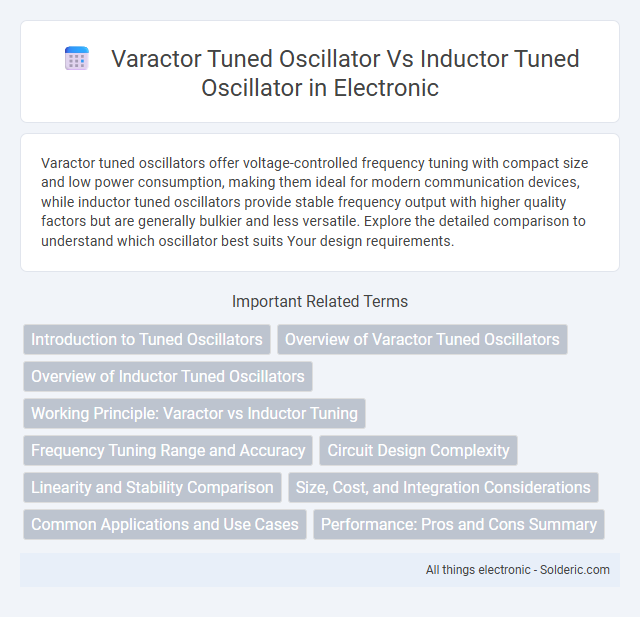 Varactor Tuned Oscillator Vs Inductor Tuned Oscillator in Electronic

Varactor tuned oscillators offer voltage-controlled frequency tuning with compact size and low power consumption, making them ideal for modern communication devices, while inductor tuned oscillators provide stable frequency output with higher quality factors but are generally bulkier and less versatile. Explore the detailed comparison to understand which oscillator best suits Your design requirements.

Important Related Terms

Introduction to Tuned Oscillators

Overview of Varactor Tuned Oscillators

Overview of Inductor Tuned Oscillators

Working Principle: Varactor vs Inductor Tuning

Frequency Tuning Range and Accuracy

Circuit Design Complexity

Linearity and Stability Comparison

Size, Cost, and Integration Considerations

Common Applications and Use Cases

Performance: Pros and Cons Summary

All things electronic - Solderic.com