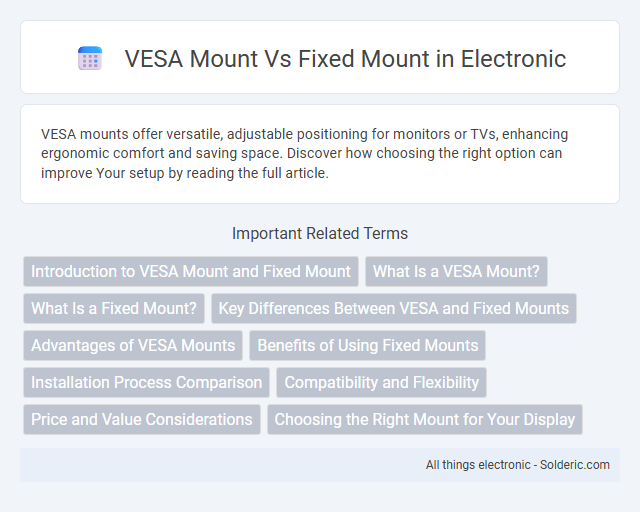 VESA Mount Vs Fixed Mount in Electronic

VESA mounts offer versatile, adjustable positioning for monitors or TVs, enhancing ergonomic comfort and saving space. Discover how choosing the right option can improve Your setup by reading the full article.

Important Related Terms

Introduction to VESA Mount and Fixed Mount
What Is a VESA Mount?
What Is a Fixed Mount?
Key Differences Between VESA and Fixed Mounts
Advantages of VESA Mounts
Benefits of Using Fixed Mounts
Installation Process Comparison
Compatibility and Flexibility
Price and Value Considerations
Choosing the Right Mount for Your Display

All things electronic - Solderic.com