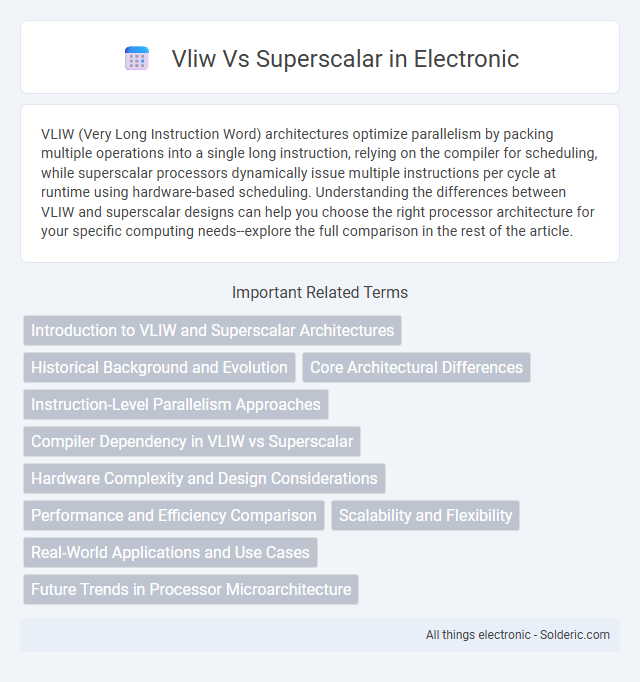 Vliw Vs Superscalar in Electronic

VLIW (Very Long Instruction Word) architectures optimize parallelism by packing multiple operations into a single long instruction, relying on the compiler for scheduling, while superscalar processors dynamically issue multiple instructions per cycle at runtime using hardware-based scheduling. Understanding the differences between VLIW and superscalar designs can help you choose the right processor architecture for your specific computing needs--explore the full comparison in the rest of the article.

Important Related Terms

Introduction to VLIW and Superscalar Architectures

Historical Background and Evolution

Core Architectural Differences

Instruction-Level Parallelism Approaches

Compiler Dependency in VLIW vs Superscalar

Hardware Complexity and Design Considerations

Performance and Efficiency Comparison

Scalability and Flexibility

Real-World Applications and Use Cases

Future Trends in Processor Microarchitecture

All things electronic - Solderic.com