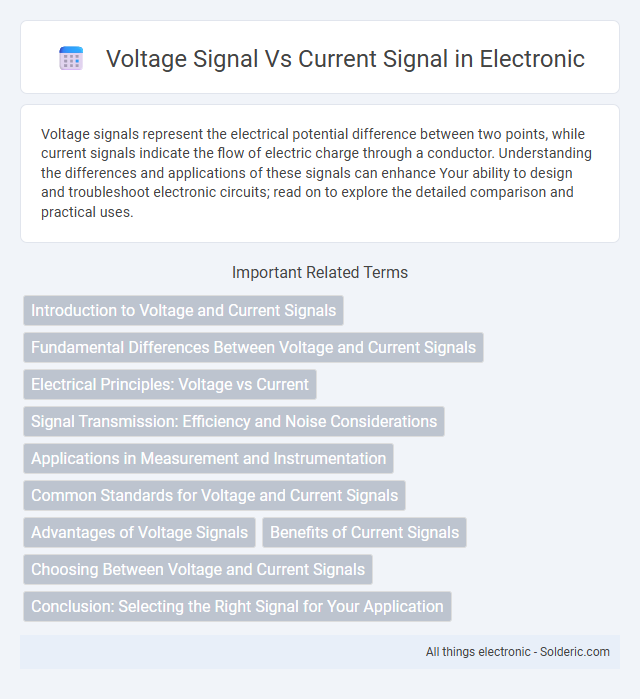 Voltage Signal Vs Current Signal in Electronic

Voltage signals represent the electrical potential difference between two points, while current signals indicate the flow of electric charge through a conductor. Understanding the differences and applications of these signals can enhance Your ability to design and troubleshoot electronic circuits; read on to explore the detailed comparison and practical uses.

Important Related Terms

Introduction to Voltage and Current Signals

Fundamental Differences Between Voltage and Current Signals

Electrical Principles: Voltage vs Current

Signal Transmission: Efficiency and Noise Considerations

Applications in Measurement and Instrumentation

Common Standards for Voltage and Current Signals

Advantages of Voltage Signals

Benefits of Current Signals

Choosing Between Voltage and Current Signals

Conclusion: Selecting the Right Signal for Your Application

All things electronic - Solderic.com