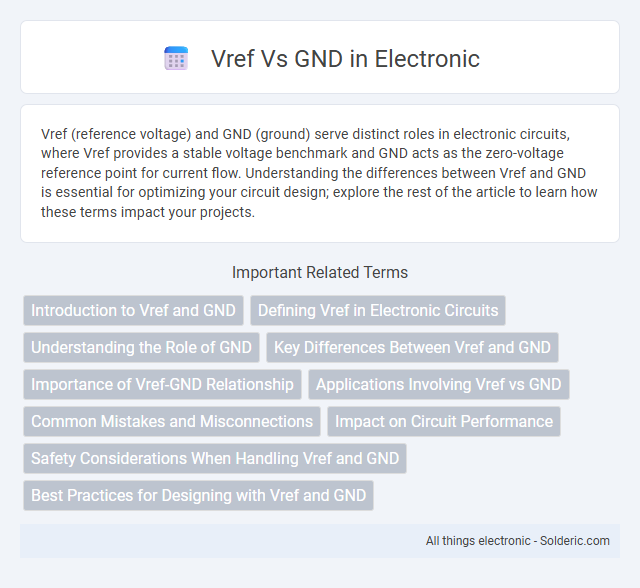 Vref Vs GND in Electronic

Vref (reference voltage) and GND (ground) serve distinct roles in electronic circuits, where Vref provides a stable voltage benchmark and GND acts as the zero-voltage reference point for current flow. Understanding the differences between Vref and GND is essential for optimizing your circuit design; explore the rest of the article to learn how these terms impact your projects.

Important Related Terms

Introduction to Vref and GND

Defining Vref in Electronic Circuits

Understanding the Role of GND

Key Differences Between Vref and GND

Importance of Vref-GND Relationship

Applications Involving Vref vs GND

Common Mistakes and Misconnections

Impact on Circuit Performance

Safety Considerations When Handling Vref and GND

Best Practices for Designing with Vref and GND

All things electronic - Solderic.com