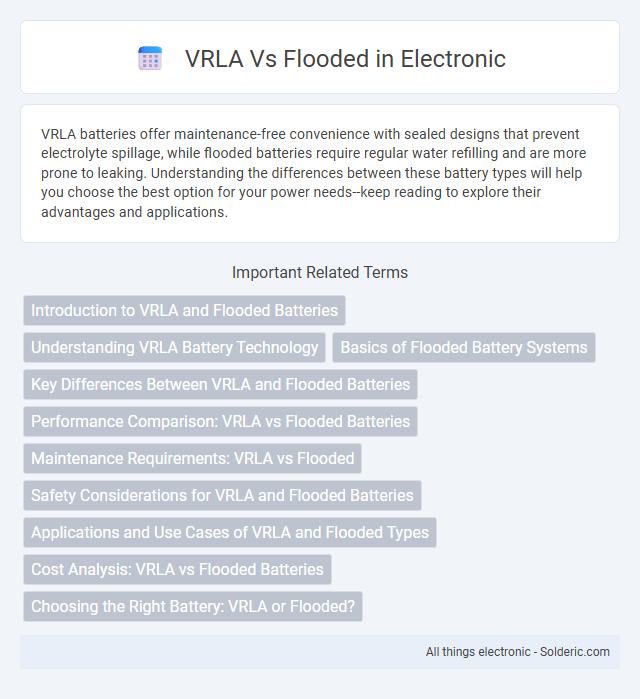 VRLA Vs Flooded in Electronic

VRLA batteries offer maintenance-free convenience with sealed designs that prevent electrolyte spillage, while flooded batteries require regular water refilling and are more prone to leaking. Understanding the differences between these battery types will help you choose the best option for your power needs--keep reading to explore their advantages and applications.

Important Related Terms

Introduction to VRLA and Flooded Batteries

Understanding VRLA Battery Technology

Basics of Flooded Battery Systems

Key Differences Between VRLA and Flooded Batteries

Performance Comparison: VRLA vs Flooded Batteries

Maintenance Requirements: VRLA vs Flooded

Safety Considerations for VRLA and Flooded Batteries

Applications and Use Cases of VRLA and Flooded Types

Cost Analysis: VRLA vs Flooded Batteries

Choosing the Right Battery: VRLA or Flooded?

All things electronic - Solderic.com