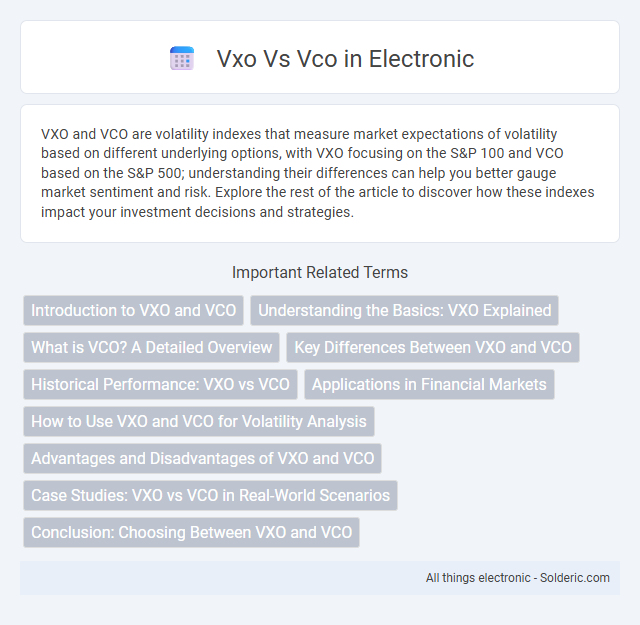 Vxo Vs Vco in Electronic

VXO and VCO are volatility indexes that measure market expectations of volatility based on different underlying options, with VXO focusing on the S&P 100 and VCO based on the S&P 500; understanding their differences can help you better gauge market sentiment and risk. Explore the rest of the article to discover how these indexes impact your investment decisions and strategies.

Important Related Terms

Introduction to VXO and VCO

Understanding the Basics: VXO Explained

What is VCO? A Detailed Overview

Key Differences Between VXO and VCO

Historical Performance: VXO vs VCO

Applications in Financial Markets

How to Use VXO and VCO for Volatility Analysis

Advantages and Disadvantages of VXO and VCO

Case Studies: VXO vs VCO in Real-World Scenarios

Conclusion: Choosing Between VXO and VCO

All things electronic - Solderic.com