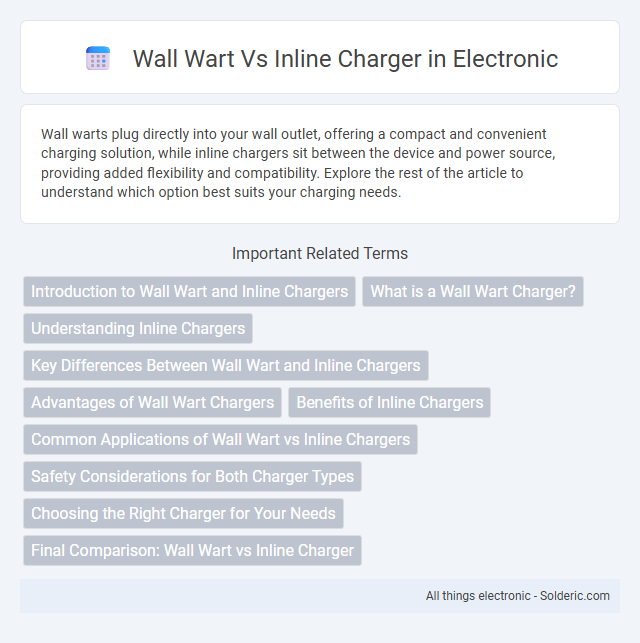 Wall Wart Vs Inline Charger in Electronic

Wall warts plug directly into your wall outlet, offering a compact and convenient charging solution, while inline chargers sit between the device and power source, providing added flexibility and compatibility. Explore the rest of the article to understand which option best suits your charging needs.

Important Related Terms

Introduction to Wall Wart and Inline Chargers

What is a Wall Wart Charger?

Understanding Inline Chargers

Key Differences Between Wall Wart and Inline Chargers

Advantages of Wall Wart Chargers

Benefits of Inline Chargers

Common Applications of Wall Wart vs Inline Chargers

Safety Considerations for Both Charger Types

Choosing the Right Charger for Your Needs

Final Comparison: Wall Wart vs Inline Charger

All things electronic - Solderic.com