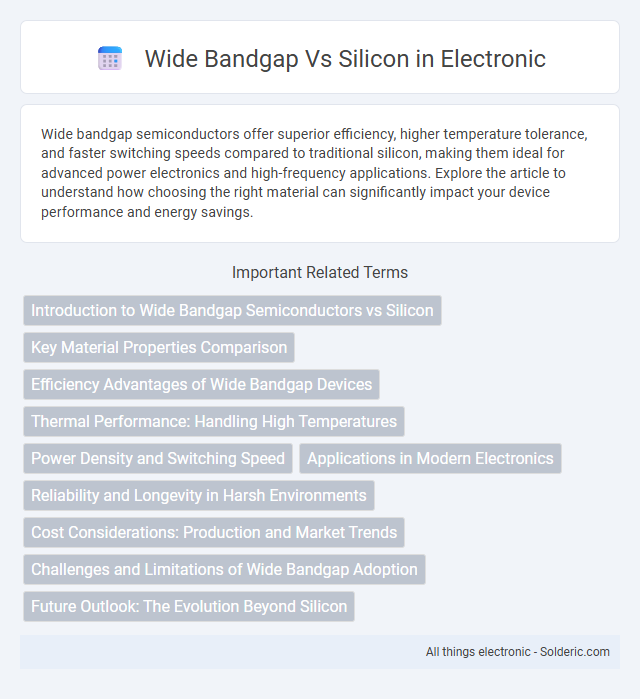 Wide Bandgap Vs Silicon in Electronic

Wide bandgap semiconductors offer superior efficiency, higher temperature tolerance, and faster switching speeds compared to traditional silicon, making them ideal for advanced power electronics and high-frequency applications. Explore the article to understand how choosing the right material can significantly impact your device performance and energy savings.

Important Related Terms

Introduction to Wide Bandgap Semiconductors vs Silicon

Key Material Properties Comparison

Efficiency Advantages of Wide Bandgap Devices

Thermal Performance: Handling High Temperatures

Power Density and Switching Speed

Applications in Modern Electronics

Reliability and Longevity in Harsh Environments

Cost Considerations: Production and Market Trends

Challenges and Limitations of Wide Bandgap Adoption

Future Outlook: The Evolution Beyond Silicon

All things electronic - Solderic.com