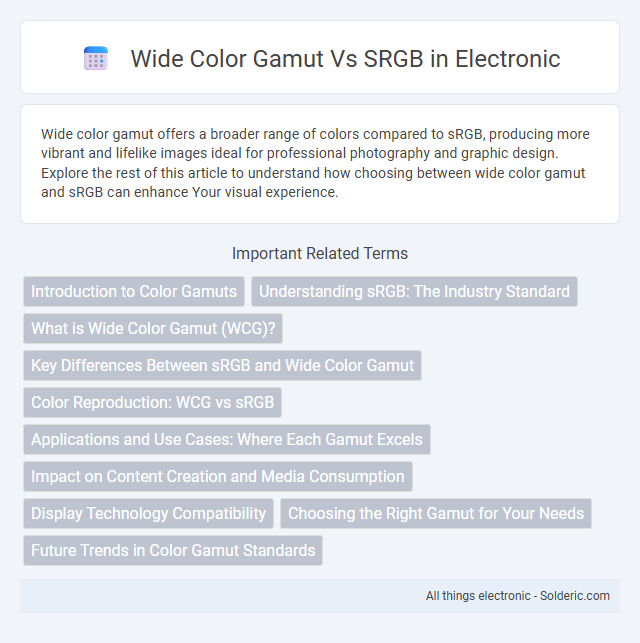 Wide Color Gamut Vs SRGB in Electronic

Wide color gamut offers a broader range of colors compared to sRGB, producing more vibrant and lifelike images ideal for professional photography and graphic design. Explore the rest of this article to understand how choosing between wide color gamut and sRGB can enhance Your visual experience.

Important Related Terms

Introduction to Color Gamuts
Understanding sRGB: The Industry Standard
What is Wide Color Gamut (WCG)?
Key Differences Between sRGB and Wide Color Gamut
Color Reproduction: WCG vs sRGB
Applications and Use Cases: Where Each Gamut Excels
Impact on Content Creation and Media Consumption
Display Technology Compatibility
Choosing the Right Gamut for Your Needs
Future Trends in Color Gamut Standards

All things electronic - Solderic.com