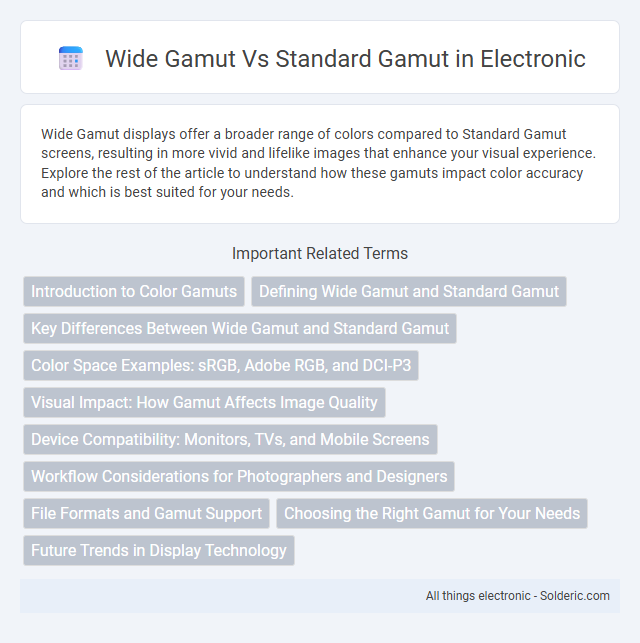 Wide Gamut Vs Standard Gamut in Electronic

Wide Gamut displays offer a broader range of colors compared to Standard Gamut screens, resulting in more vivid and lifelike images that enhance your visual experience. Explore the rest of the article to understand how these gamuts impact color accuracy and which is best suited for your needs.

Important Related Terms

Introduction to Color Gamuts

Defining Wide Gamut and Standard Gamut

Key Differences Between Wide Gamut and Standard Gamut

Color Space Examples: sRGB, Adobe RGB, and DCI-P3

Visual Impact: How Gamut Affects Image Quality

Device Compatibility: Monitors, TVs, and Mobile Screens

Workflow Considerations for Photographers and Designers

File Formats and Gamut Support

Choosing the Right Gamut for Your Needs

Future Trends in Display Technology

All things electronic - Solderic.com