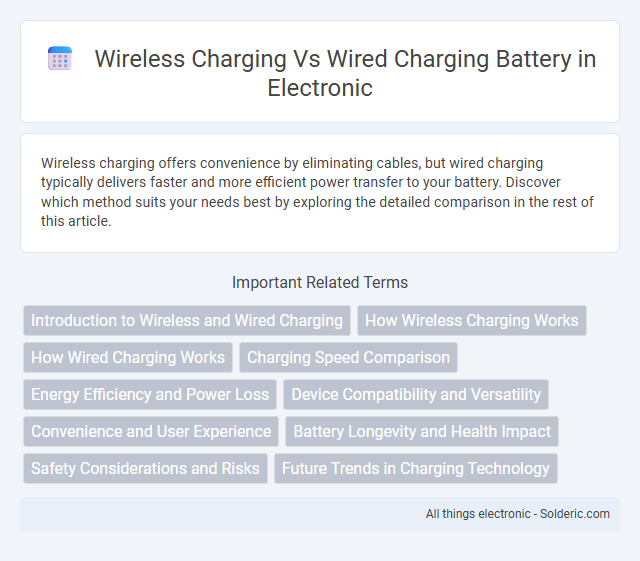 Wireless Charging Vs Wired Charging Battery in Electronic

Wireless charging offers convenience by eliminating cables, but wired charging typically delivers faster and more efficient power transfer to your battery. Discover which method suits your needs best by exploring the detailed comparison in the rest of this article.

Important Related Terms

Introduction to Wireless and Wired Charging
How Wireless Charging Works
How Wired Charging Works
Charging Speed Comparison
Energy Efficiency and Power Loss
Device Compatibility and Versatility
Convenience and User Experience
Battery Longevity and Health Impact
Safety Considerations and Risks
Future Trends in Charging Technology

All things electronic - Solderic.com