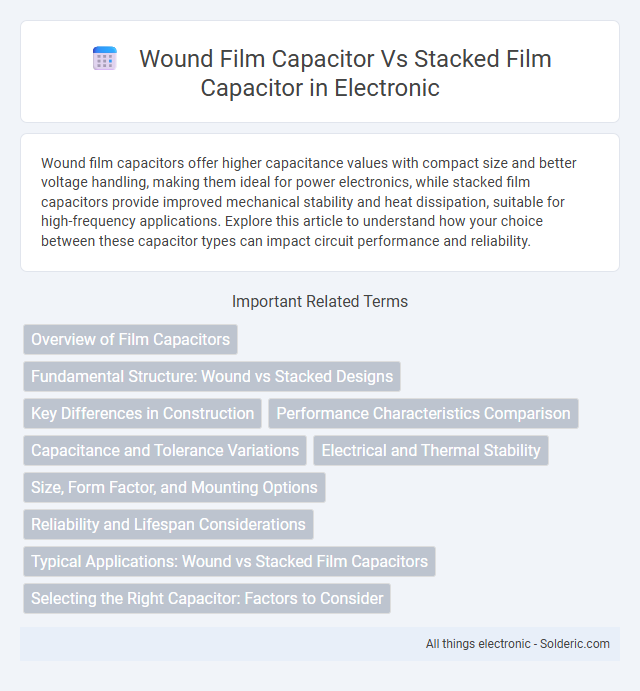 Wound Film Capacitor Vs Stacked Film Capacitor in Electronic

Wound film capacitors offer higher capacitance values with compact size and better voltage handling, making them ideal for power electronics, while stacked film capacitors provide improved mechanical stability and heat dissipation, suitable for high-frequency applications. Explore this article to understand how your choice between these capacitor types can impact circuit performance and reliability.

Important Related Terms

Overview of Film Capacitors

Fundamental Structure: Wound vs Stacked Designs

Key Differences in Construction

Performance Characteristics Comparison

Capacitance and Tolerance Variations

Electrical and Thermal Stability

Size, Form Factor, and Mounting Options

Reliability and Lifespan Considerations

Typical Applications: Wound vs Stacked Film Capacitors

Selecting the Right Capacitor: Factors to Consider

All things electronic - Solderic.com