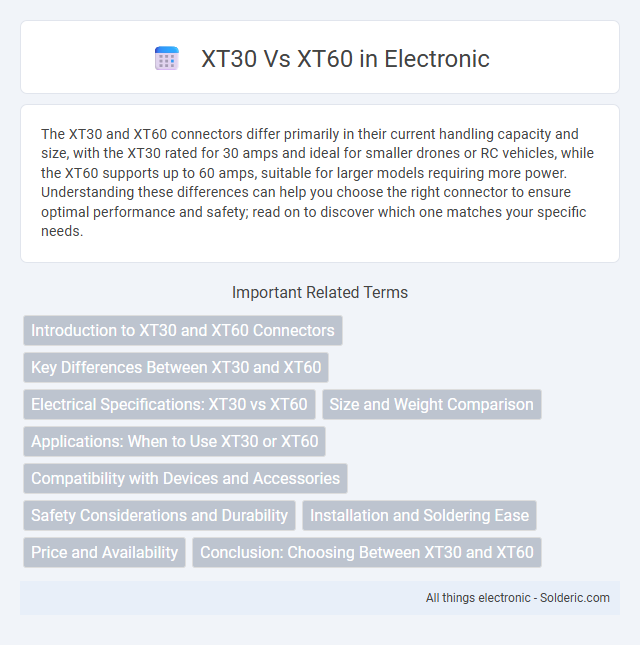 XT30 Vs XT60 in Electronic

The XT30 and XT60 connectors differ primarily in their current handling capacity and size, with the XT30 rated for 30 amps and ideal for smaller drones or RC vehicles, while the XT60 supports up to 60 amps, suitable for larger models requiring more power. Understanding these differences can help you choose the right connector to ensure optimal performance and safety; read on to discover which one matches your specific needs.

Important Related Terms

Introduction to XT30 and XT60 Connectors

Key Differences Between XT30 and XT60

Electrical Specifications: XT30 vs XT60

Size and Weight Comparison

Applications: When to Use XT30 or XT60

Compatibility with Devices and Accessories

Safety Considerations and Durability

Installation and Soldering Ease

Price and Availability

Conclusion: Choosing Between XT30 and XT60

All things electronic - Solderic.com