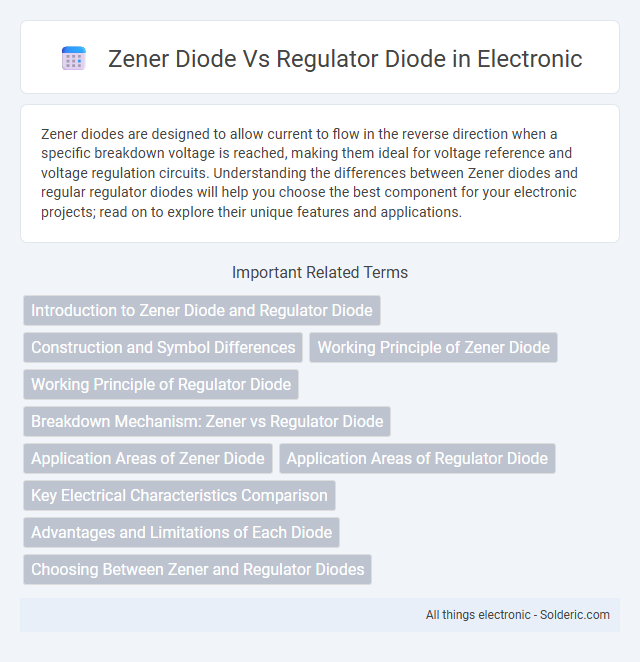 Zener Diode Vs Regulator Diode in Electronic

Zener diodes are designed to allow current to flow in the reverse direction when a specific breakdown voltage is reached, making them ideal for voltage reference and voltage regulation circuits. Understanding the differences between Zener diodes and regular regulator diodes will help you choose the best component for your electronic projects; read on to explore their unique features and applications.

Important Related Terms

Introduction to Zener Diode and Regulator Diode

Construction and Symbol Differences

Working Principle of Zener Diode

Working Principle of Regulator Diode

Breakdown Mechanism: Zener vs Regulator Diode

Application Areas of Zener Diode

Application Areas of Regulator Diode

Key Electrical Characteristics Comparison

Advantages and Limitations of Each Diode

Choosing Between Zener and Regulator Diodes

All things electronic - Solderic.com