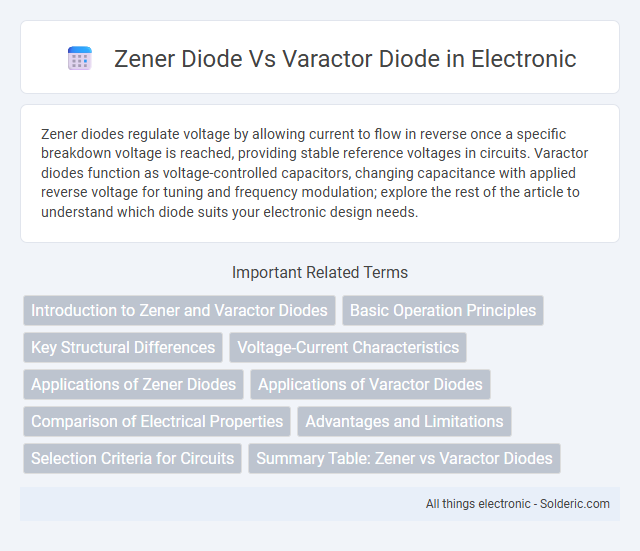 Zener Diode Vs Varactor Diode in Electronic

Zener diodes regulate voltage by allowing current to flow in reverse once a specific breakdown voltage is reached, providing stable reference voltages in circuits. Varactor diodes function as voltage-controlled capacitors, changing capacitance with applied reverse voltage for tuning and frequency modulation; explore the rest of the article to understand which diode suits your electronic design needs.

Important Related Terms

Introduction to Zener and Varactor Diodes

Basic Operation Principles

Key Structural Differences

Voltage-Current Characteristics

Applications of Zener Diodes

Applications of Varactor Diodes

Comparison of Electrical Properties

Advantages and Limitations

Selection Criteria for Circuits

Summary Table: Zener vs Varactor Diodes

All things electronic - Solderic.com