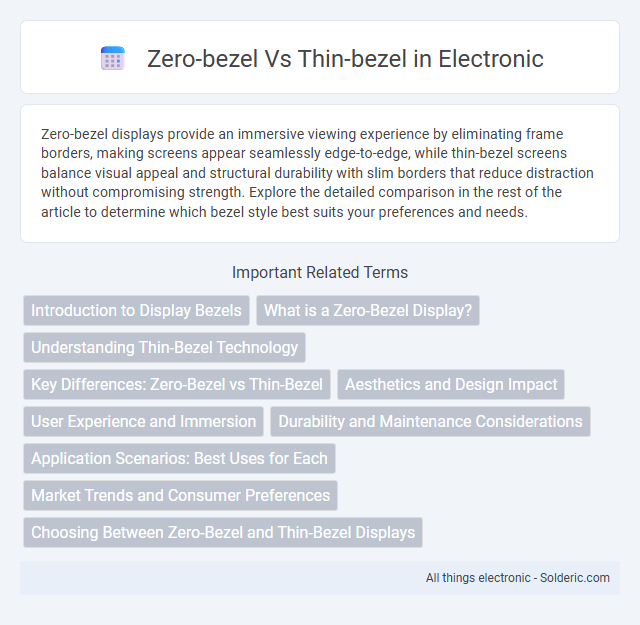 Zero-bezel Vs Thin-bezel in Electronic

Zero-bezel displays provide an immersive viewing experience by eliminating frame borders, making screens appear seamlessly edge-to-edge, while thin-bezel screens balance visual appeal and structural durability with slim borders that reduce distraction without compromising strength. Explore the detailed comparison in the rest of the article to determine which bezel style best suits your preferences and needs.

Important Related Terms

Introduction to Display Bezels

What is a Zero-Bezel Display?

Understanding Thin-Bezel Technology

Key Differences: Zero-Bezel vs Thin-Bezel

Aesthetics and Design Impact

User Experience and Immersion

Durability and Maintenance Considerations

Application Scenarios: Best Uses for Each

Market Trends and Consumer Preferences

Choosing Between Zero-Bezel and Thin-Bezel Displays

All things electronic - Solderic.com