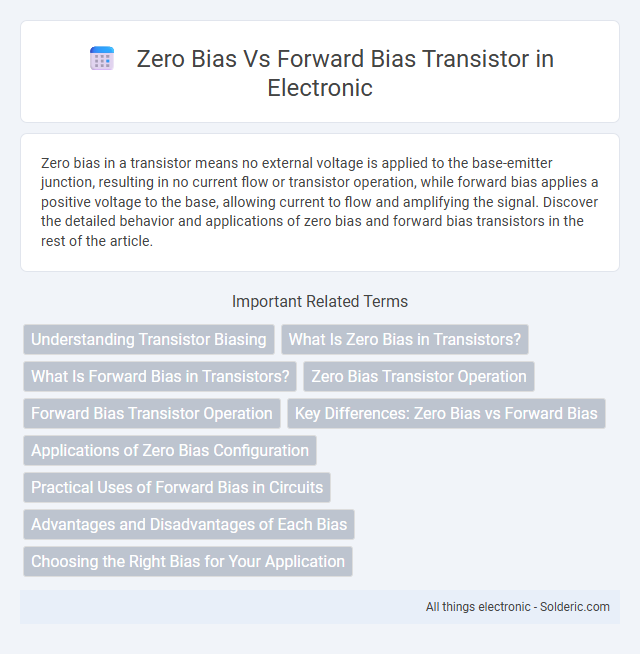 Zero Bias Vs Forward Bias Transistor in Electronic

Zero bias in a transistor means no external voltage is applied to the base-emitter junction, resulting in no current flow or transistor operation, while forward bias applies a positive voltage to the base, allowing current to flow and amplifying the signal. Discover the detailed behavior and applications of zero bias and forward bias transistors in the rest of the article.

Important Related Terms

Understanding Transistor Biasing

What Is Zero Bias in Transistors?

What Is Forward Bias in Transistors?

Zero Bias Transistor Operation

Forward Bias Transistor Operation

Key Differences: Zero Bias vs Forward Bias

Applications of Zero Bias Configuration

Practical Uses of Forward Bias in Circuits

Advantages and Disadvantages of Each Bias

Choosing the Right Bias for Your Application

All things electronic - Solderic.com