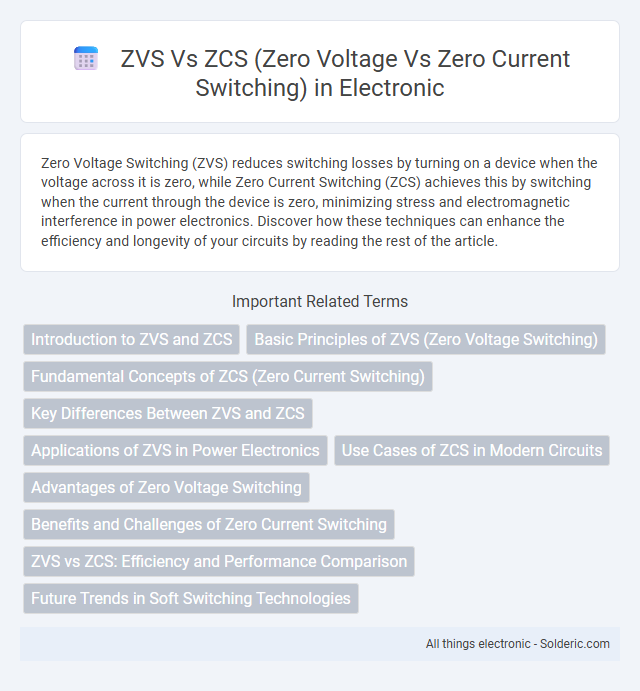 ZVS Vs ZCS (Zero Voltage Vs Zero Current Switching) in Electronic

Zero Voltage Switching (ZVS) reduces switching losses by turning on a device when the voltage across it is zero, while Zero Current Switching (ZCS) achieves this by switching when the current through the device is zero, minimizing stress and electromagnetic interference in power electronics. Discover how these techniques can enhance the efficiency and longevity of your circuits by reading the rest of the article.

Important Related Terms

Introduction to ZVS and ZCS

Basic Principles of ZVS (Zero Voltage Switching)

Fundamental Concepts of ZCS (Zero Current Switching)

Key Differences Between ZVS and ZCS

Applications of ZVS in Power Electronics

Use Cases of ZCS in Modern Circuits

Advantages of Zero Voltage Switching

Benefits and Challenges of Zero Current Switching

ZVS vs ZCS: Efficiency and Performance Comparison

Future Trends in Soft Switching Technologies

All things electronic - Solderic.com