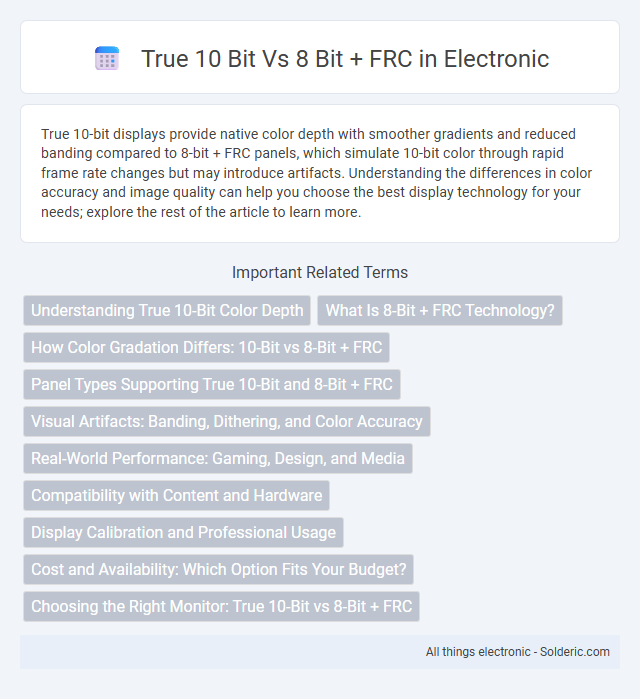 True 10 Bit Vs 8 Bit + FRC in Electronic

True 10-bit displays provide native color depth with smoother gradients and reduced banding compared to 8-bit + FRC panels, which simulate 10-bit color through rapid frame rate changes but may introduce artifacts. Understanding the differences in color accuracy and image quality can help you choose the best display technology for your needs; explore the rest of the article to learn more.

Important Related Terms

Understanding True 10-Bit Color Depth

What Is 8-Bit + FRC Technology?

How Color Gradation Differs: 10-Bit vs 8-Bit + FRC

Panel Types Supporting True 10-Bit and 8-Bit + FRC

Visual Artifacts: Banding, Dithering, and Color Accuracy

Real-World Performance: Gaming, Design, and Media

Compatibility with Content and Hardware

Display Calibration and Professional Usage

Cost and Availability: Which Option Fits Your Budget?

Choosing the Right Monitor: True 10-Bit vs 8-Bit + FRC

All things electronic - Solderic.com