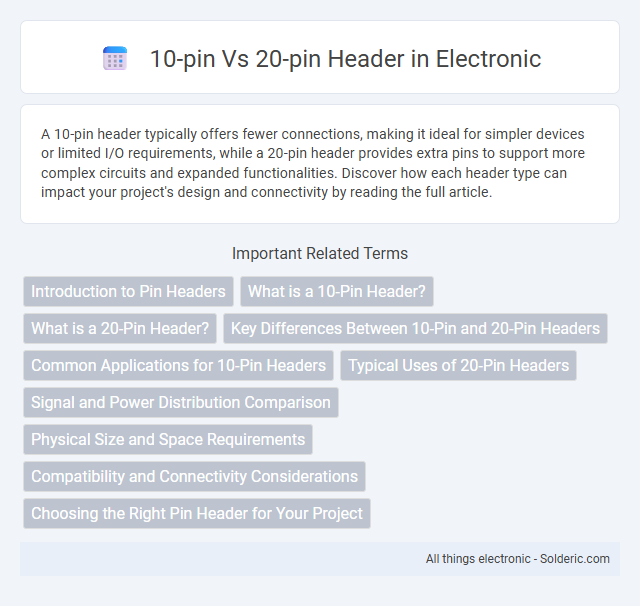 10-pin Vs 20-pin Header in Electronic

A 10-pin header typically offers fewer connections, making it ideal for simpler devices or limited I/O requirements, while a 20-pin header provides extra pins to support more complex circuits and expanded functionalities. Discover how each header type can impact your project's design and connectivity by reading the full article.

Important Related Terms

Introduction to Pin Headers

What is a 10-Pin Header?

What is a 20-Pin Header?

Key Differences Between 10-Pin and 20-Pin Headers

Common Applications for 10-Pin Headers

Typical Uses of 20-Pin Headers

Signal and Power Distribution Comparison

Physical Size and Space Requirements

Compatibility and Connectivity Considerations

Choosing the Right Pin Header for Your Project

All things electronic - Solderic.com