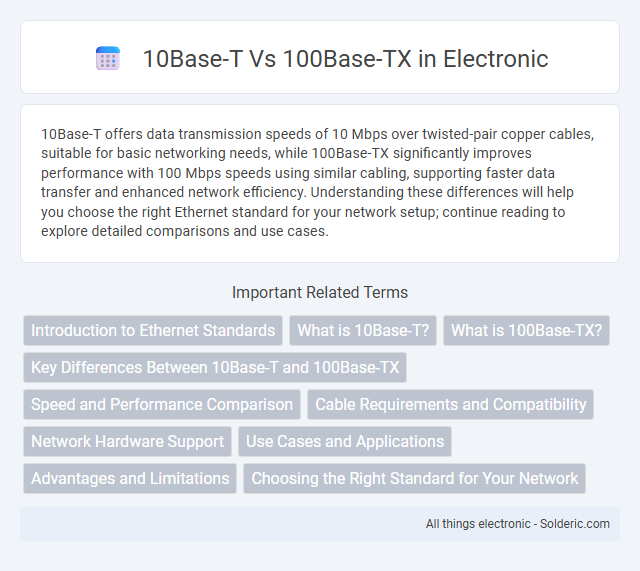 10Base-T Vs 100Base-TX in Electronic

10Base-T offers data transmission speeds of 10 Mbps over twisted-pair copper cables, suitable for basic networking needs, while 100Base-TX significantly improves performance with 100 Mbps speeds using similar cabling, supporting faster data transfer and enhanced network efficiency. Understanding these differences will help you choose the right Ethernet standard for your network setup; continue reading to explore detailed comparisons and use cases.

Important Related Terms

Introduction to Ethernet Standards

What is 10Base-T?

What is 100Base-TX?

Key Differences Between 10Base-T and 100Base-TX

Speed and Performance Comparison

Cable Requirements and Compatibility

Network Hardware Support

Use Cases and Applications

Advantages and Limitations

Choosing the Right Standard for Your Network

All things electronic - Solderic.com