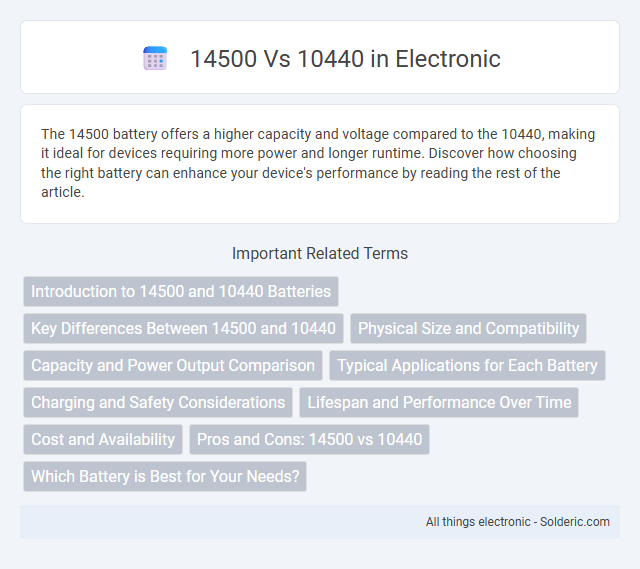 14500 Vs 10440 in Electronic

The 14500 battery offers a higher capacity and voltage compared to the 10440, making it ideal for devices requiring more power and longer runtime. Discover how choosing the right battery can enhance your device's performance by reading the rest of the article.

Important Related Terms

Introduction to 14500 and 10440 Batteries

Key Differences Between 14500 and 10440

Physical Size and Compatibility

Capacity and Power Output Comparison

Typical Applications for Each Battery

Charging and Safety Considerations

Lifespan and Performance Over Time

Cost and Availability

Pros and Cons: 14500 vs 10440

Which Battery is Best for Your Needs?

All things electronic - Solderic.com