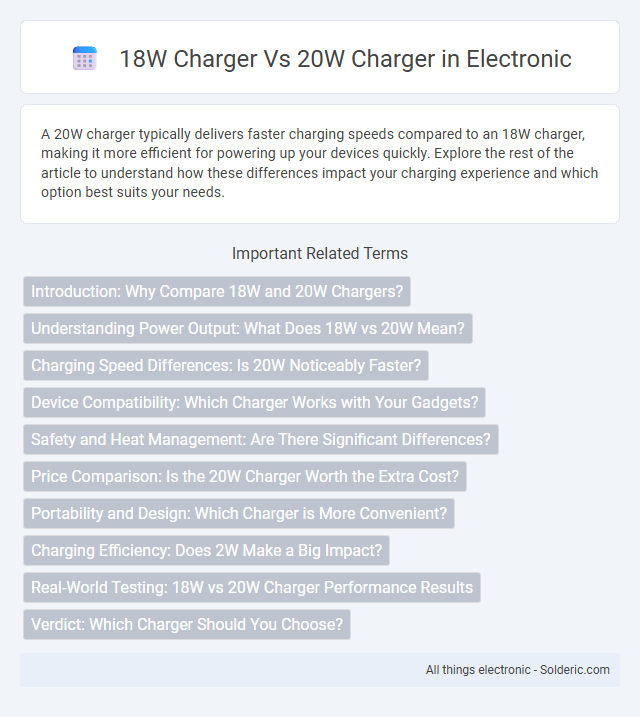 18W Charger Vs 20W Charger in Electronic

A 20W charger typically delivers faster charging speeds compared to an 18W charger, making it more efficient for powering up your devices quickly. Explore the rest of the article to understand how these differences impact your charging experience and which option best suits your needs.

Important Related Terms

Introduction: Why Compare 18W and 20W Chargers?

Understanding Power Output: What Does 18W vs 20W Mean?

Charging Speed Differences: Is 20W Noticeably Faster?

Device Compatibility: Which Charger Works with Your Gadgets?

Safety and Heat Management: Are There Significant Differences?

Price Comparison: Is the 20W Charger Worth the Extra Cost?

Portability and Design: Which Charger is More Convenient?

Charging Efficiency: Does 2W Make a Big Impact?

Real-World Testing: 18W vs 20W Charger Performance Results

Verdict: Which Charger Should You Choose?

All things electronic - Solderic.com