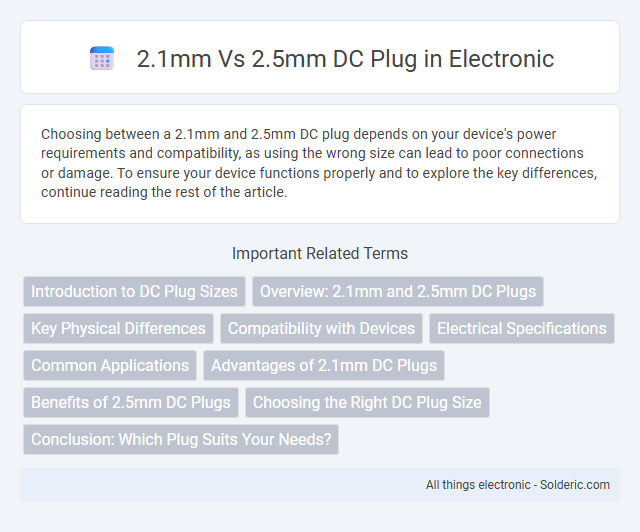 2.1mm Vs 2.5mm DC Plug in Electronic

Choosing between a 2.1mm and 2.5mm DC plug depends on your device's power requirements and compatibility, as using the wrong size can lead to poor connections or damage. To ensure your device functions properly and to explore the key differences, continue reading the rest of the article.

Important Related Terms

Introduction to DC Plug Sizes

Overview: 2.1mm and 2.5mm DC Plugs

Key Physical Differences

Compatibility with Devices

Electrical Specifications

Common Applications

Advantages of 2.1mm DC Plugs

Benefits of 2.5mm DC Plugs

Choosing the Right DC Plug Size

Conclusion: Which Plug Suits Your Needs?

All things electronic - Solderic.com