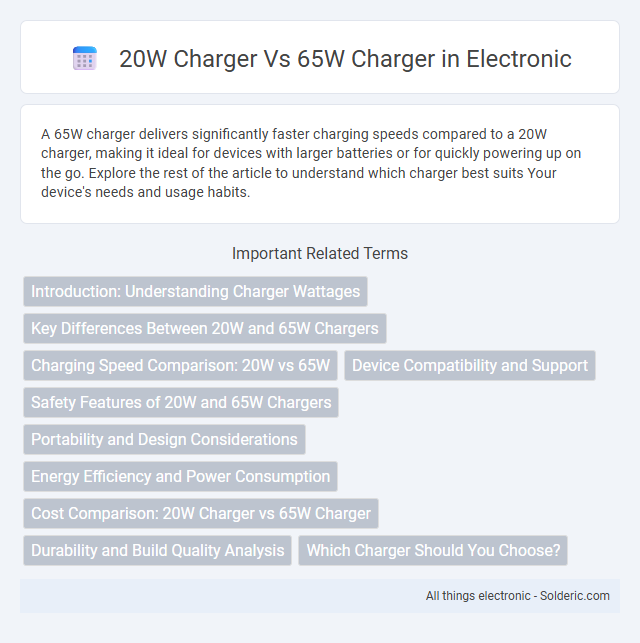 20W Charger Vs 65W Charger in Electronic

A 65W charger delivers significantly faster charging speeds compared to a 20W charger, making it ideal for devices with larger batteries or for quickly powering up on the go. Explore the rest of the article to understand which charger best suits Your device's needs and usage habits.

Important Related Terms

Introduction: Understanding Charger Wattages

Key Differences Between 20W and 65W Chargers

Charging Speed Comparison: 20W vs 65W

Device Compatibility and Support

Safety Features of 20W and 65W Chargers

Portability and Design Considerations

Energy Efficiency and Power Consumption

Cost Comparison: 20W Charger vs 65W Charger

Durability and Build Quality Analysis

Which Charger Should You Choose?

All things electronic - Solderic.com