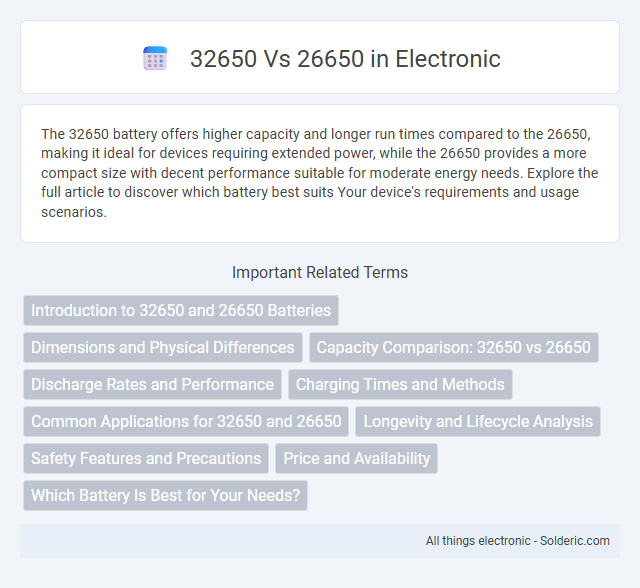 32650 Vs 26650 in Electronic

The 32650 battery offers higher capacity and longer run times compared to the 26650, making it ideal for devices requiring extended power, while the 26650 provides a more compact size with decent performance suitable for moderate energy needs. Explore the full article to discover which battery best suits Your device's requirements and usage scenarios.

Important Related Terms

Introduction to 32650 and 26650 Batteries

Dimensions and Physical Differences

Capacity Comparison: 32650 vs 26650

Discharge Rates and Performance

Charging Times and Methods

Common Applications for 32650 and 26650

Longevity and Lifecycle Analysis

Safety Features and Precautions

Price and Availability

Which Battery Is Best for Your Needs?

All things electronic - Solderic.com