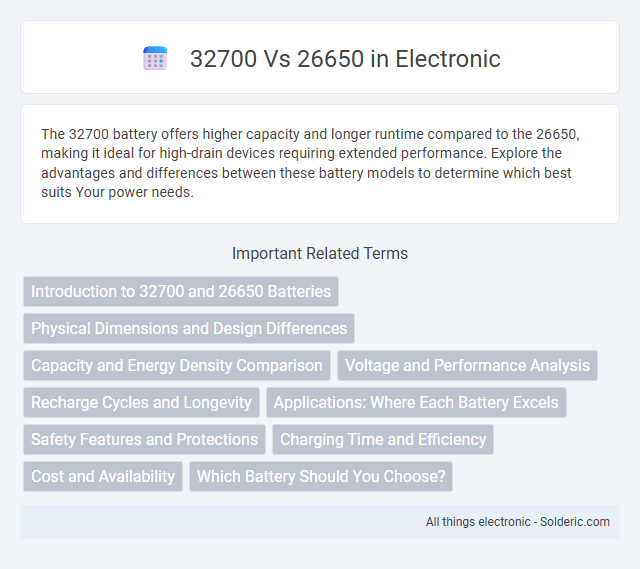 32700 Vs 26650 in Electronic

The 32700 battery offers higher capacity and longer runtime compared to the 26650, making it ideal for high-drain devices requiring extended performance. Explore the advantages and differences between these battery models to determine which best suits Your power needs.

Important Related Terms

Introduction to 32700 and 26650 Batteries

Physical Dimensions and Design Differences

Capacity and Energy Density Comparison

Voltage and Performance Analysis

Recharge Cycles and Longevity

Applications: Where Each Battery Excels

Safety Features and Protections

Charging Time and Efficiency

Cost and Availability

Which Battery Should You Choose?

All things electronic - Solderic.com