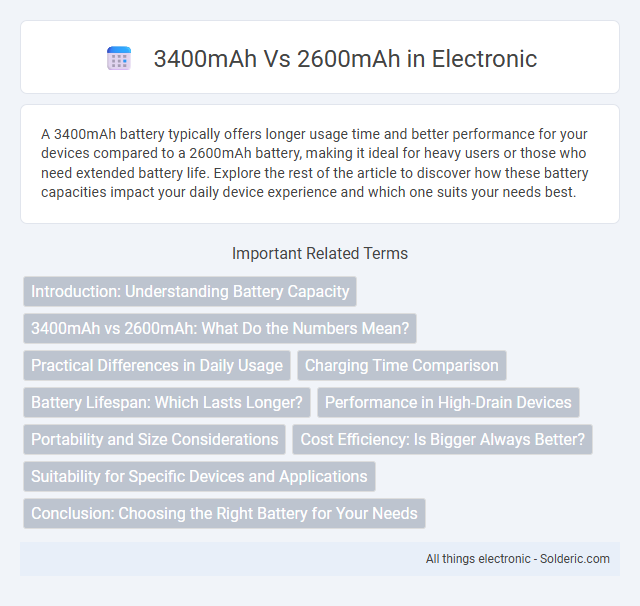 3400mAh Vs 2600mAh in Electronic

A 3400mAh battery typically offers longer usage time and better performance for your devices compared to a 2600mAh battery, making it ideal for heavy users or those who need extended battery life. Explore the rest of the article to discover how these battery capacities impact your daily device experience and which one suits your needs best.

Important Related Terms

Introduction: Understanding Battery Capacity

3400mAh vs 2600mAh: What Do the Numbers Mean?

Practical Differences in Daily Usage

Charging Time Comparison

Battery Lifespan: Which Lasts Longer?

Performance in High-Drain Devices

Portability and Size Considerations

Cost Efficiency: Is Bigger Always Better?

Suitability for Specific Devices and Applications

Conclusion: Choosing the Right Battery for Your Needs

All things electronic - Solderic.com