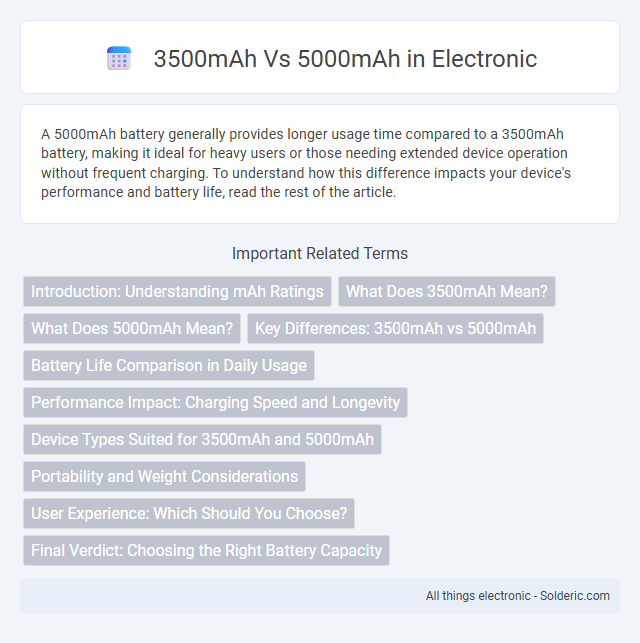 3500mAh Vs 5000mAh in Electronic

A 5000mAh battery generally provides longer usage time compared to a 3500mAh battery, making it ideal for heavy users or those needing extended device operation without frequent charging. To understand how this difference impacts your device's performance and battery life, read the rest of the article.

Important Related Terms

Introduction: Understanding mAh Ratings

What Does 3500mAh Mean?

What Does 5000mAh Mean?

Key Differences: 3500mAh vs 5000mAh

Battery Life Comparison in Daily Usage

Performance Impact: Charging Speed and Longevity

Device Types Suited for 3500mAh and 5000mAh

Portability and Weight Considerations

User Experience: Which Should You Choose?

Final Verdict: Choosing the Right Battery Capacity

All things electronic - Solderic.com