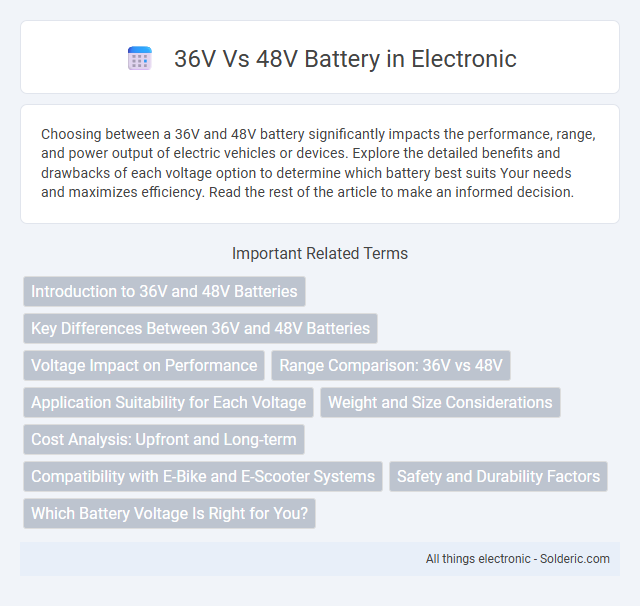 36V Vs 48V Battery in Electronic

Choosing between a 36V and 48V battery significantly impacts the performance, range, and power output of electric vehicles or devices. Explore the detailed benefits and drawbacks of each voltage option to determine which battery best suits Your needs and maximizes efficiency. Read the rest of the article to make an informed decision.

Important Related Terms

Introduction to 36V and 48V Batteries

Key Differences Between 36V and 48V Batteries

Voltage Impact on Performance

Range Comparison: 36V vs 48V

Application Suitability for Each Voltage

Weight and Size Considerations

Cost Analysis: Upfront and Long-term

Compatibility with E-Bike and E-Scooter Systems

Safety and Durability Factors

Which Battery Voltage Is Right for You?

All things electronic - Solderic.com