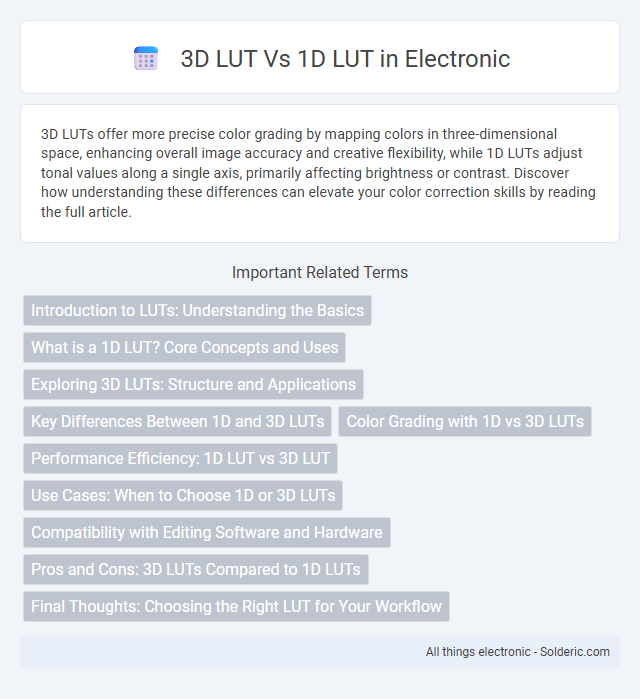 3D LUT Vs 1D LUT in Electronic

3D LUTs offer more precise color grading by mapping colors in three-dimensional space, enhancing overall image accuracy and creative flexibility, while 1D LUTs adjust tonal values along a single axis, primarily affecting brightness or contrast. Discover how understanding these differences can elevate your color correction skills by reading the full article.

Important Related Terms

Introduction to LUTs: Understanding the Basics

What is a 1D LUT? Core Concepts and Uses

Exploring 3D LUTs: Structure and Applications

Key Differences Between 1D and 3D LUTs

Color Grading with 1D vs 3D LUTs

Performance Efficiency: 1D LUT vs 3D LUT

Use Cases: When to Choose 1D or 3D LUTs

Compatibility with Editing Software and Hardware

Pros and Cons: 3D LUTs Compared to 1D LUTs

Final Thoughts: Choosing the Right LUT for Your Workflow

All things electronic - Solderic.com